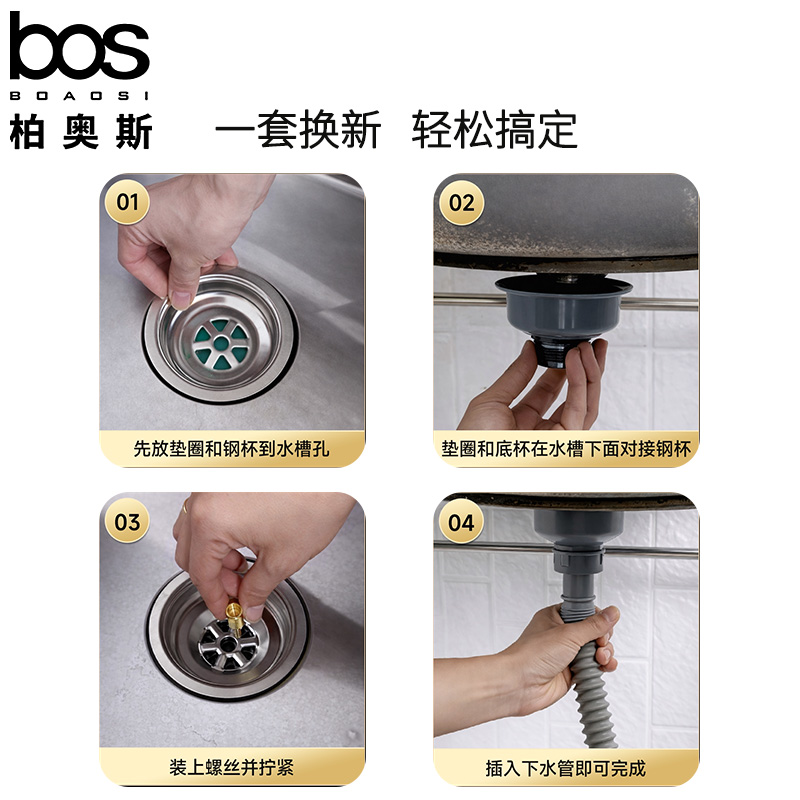 bos
BOAOSI
柏奥斯 一套换新 轻松搞定

01
先放垫圈和钢杯到水槽孔

02
垫圈和底杯在水槽下面对接钢杯

03
装上螺丝并拧紧

04
插入下水管即可完成